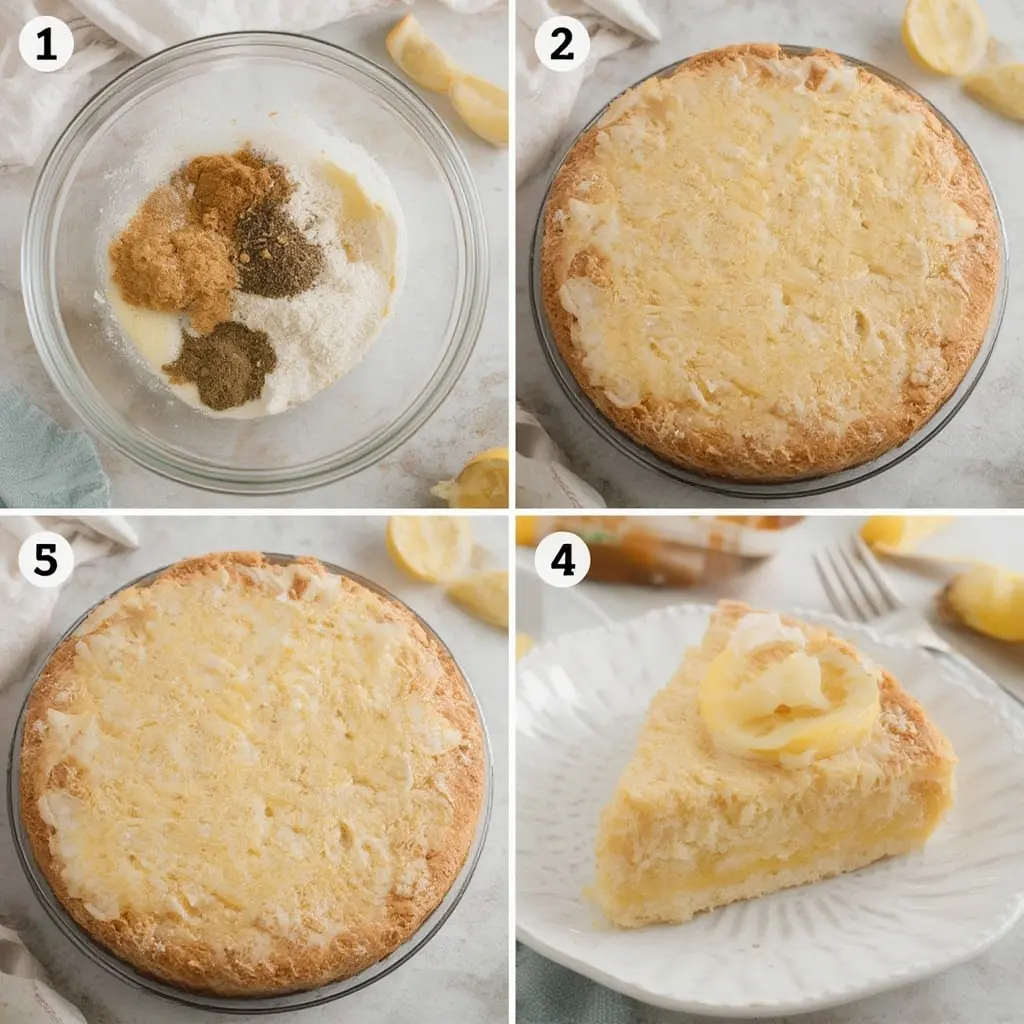 1

2

5

4