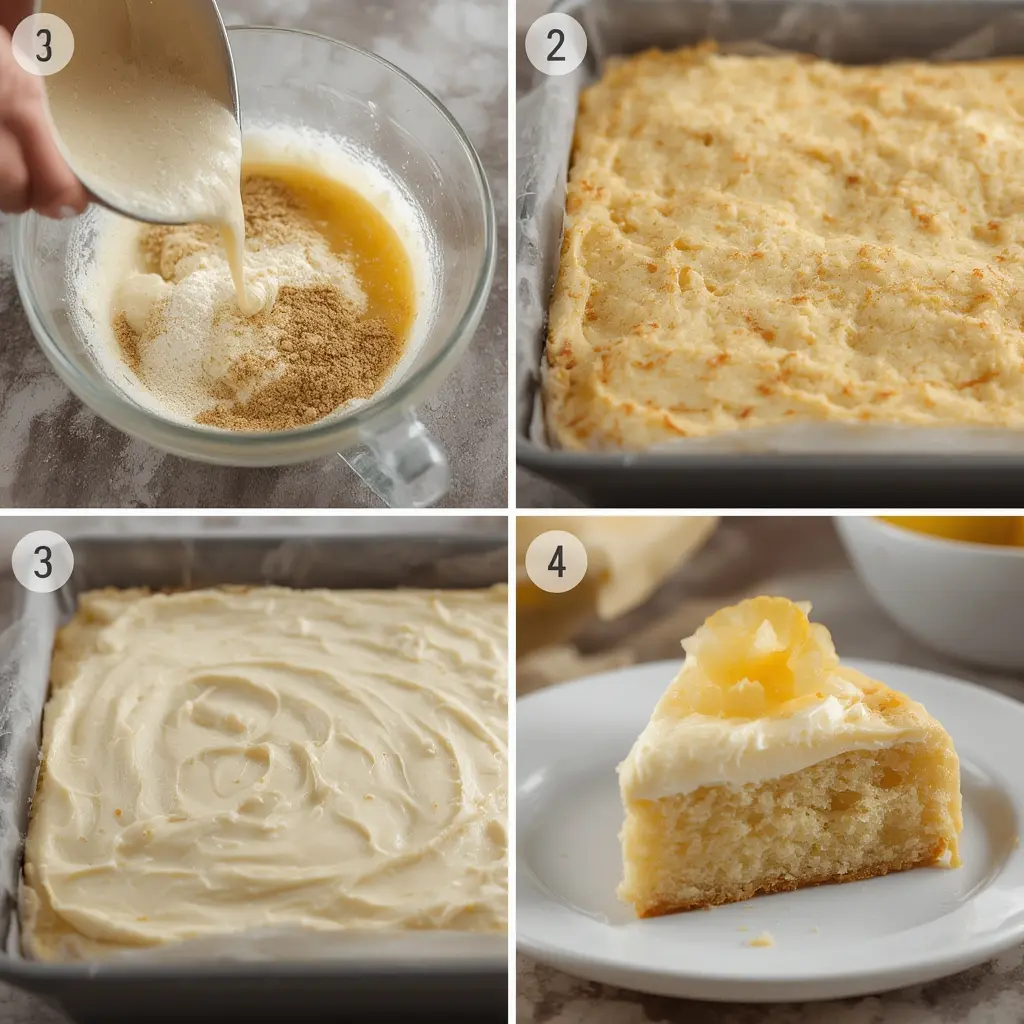 3

2

3

4