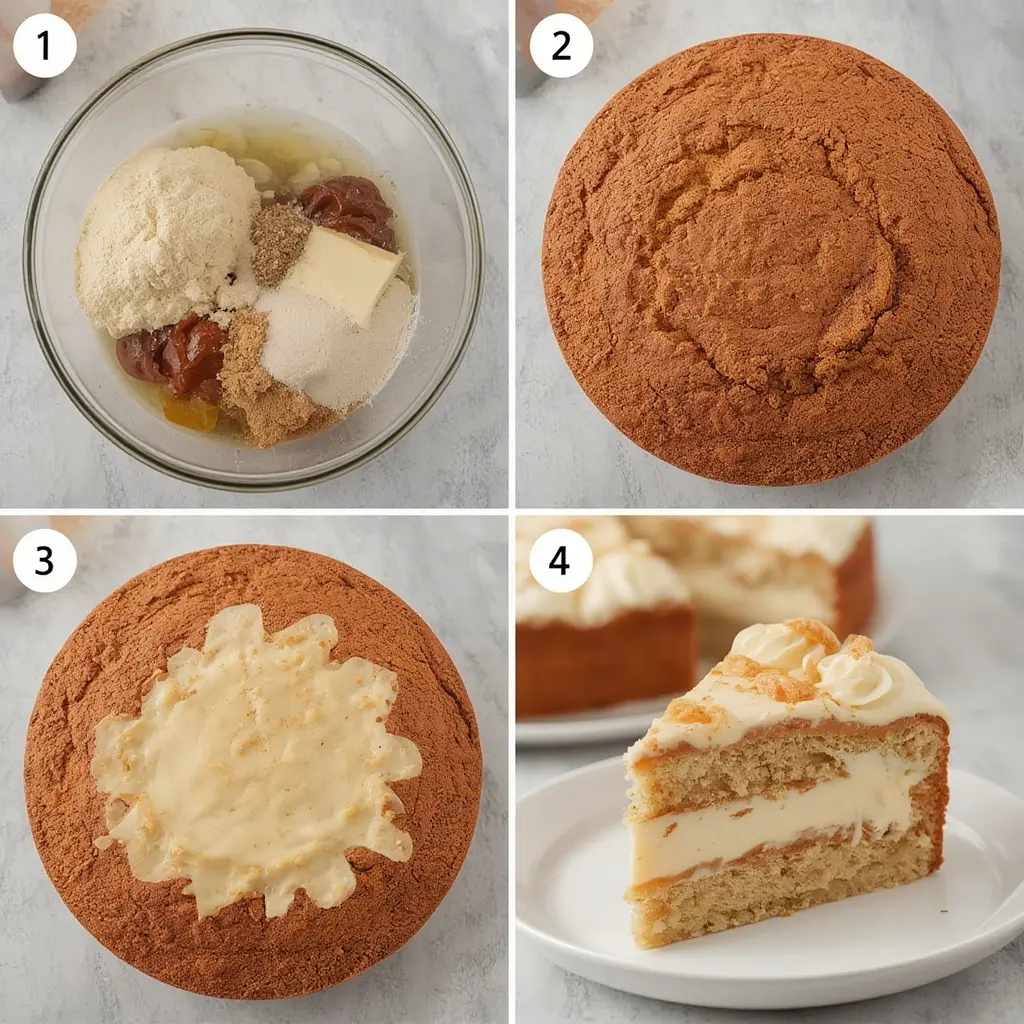 1
2
3
4